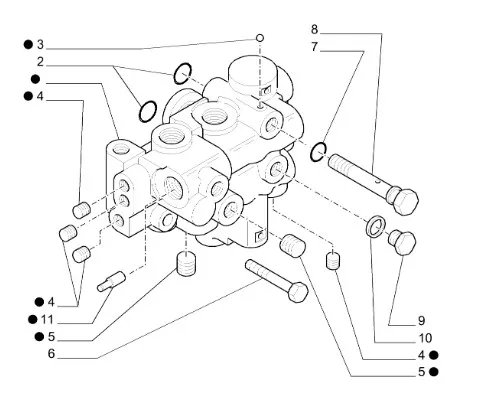 ● 3
2
●
● 4
8
7
● 4
● 11
● 5
6
9
10
4 ●
5 ●