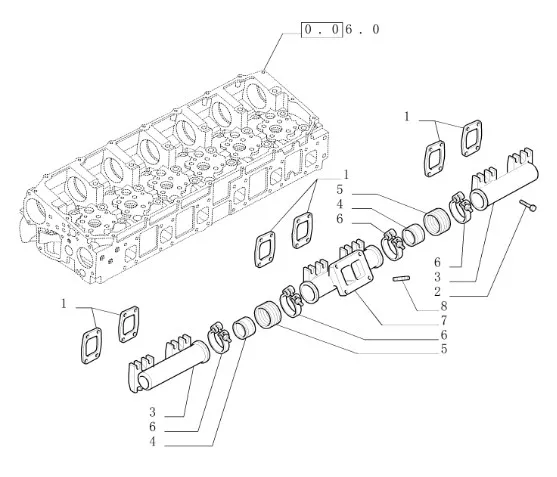 0 . 0 6 . 0

1

1
5
4
6

6
3
2
8
7
6
5

1

3
6
4