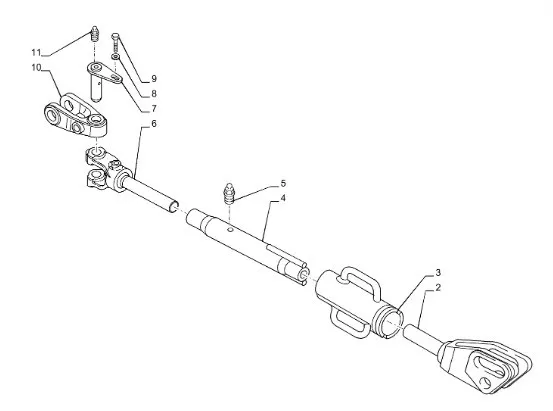 11
10
9
8
7
6
5
4
3
2