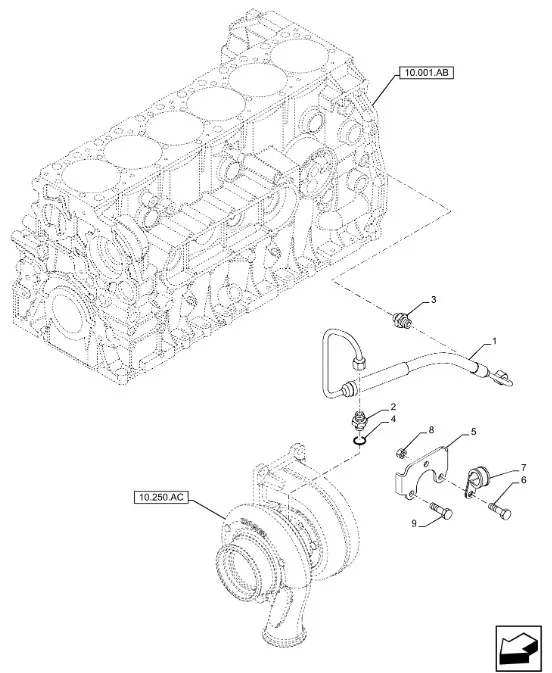 10.001.AB

3

1

2

4

8

5

7

6

9

10.250.AC